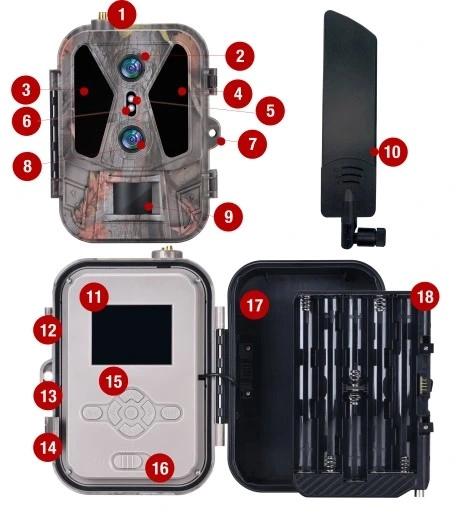 1
2
3
4
5
6
7
8
9
10
11
12
13
14
15
16
17
18