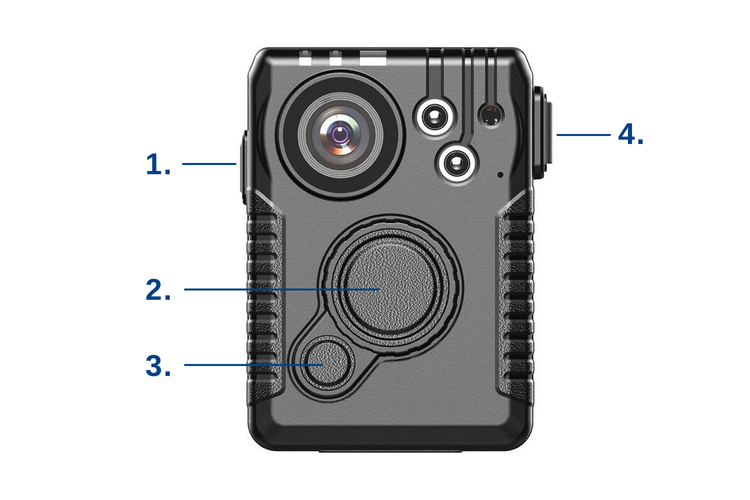 1.
2.
3.
4.