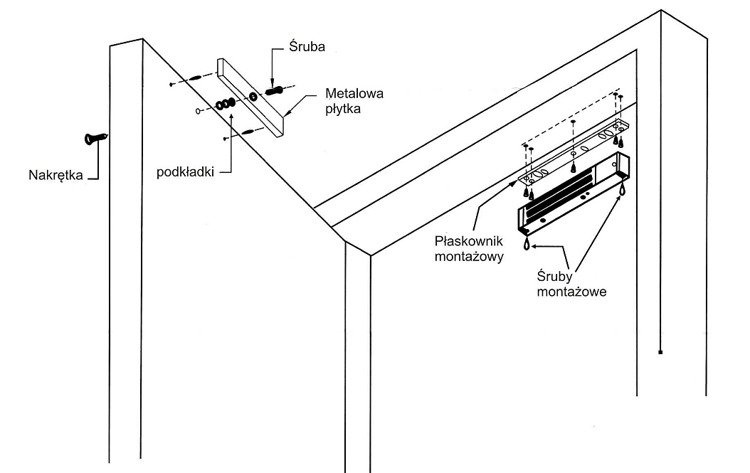 Śruba

Metalowa płytka

Nakrętka

podkładki

Płaskownik montażowy

Śruby montażowe