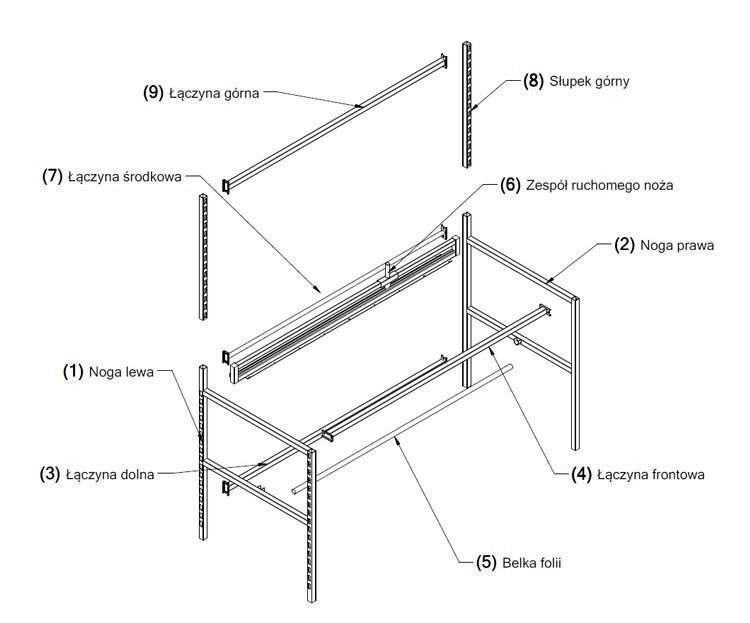 (9) Łączyna górna

(8) Słupek górny

(7) Łączyna środkowa

(6) Zespół ruchomego noża

(2) Noga prawa

(1) Noga lewa

(3) Łączyna dolna

(4) Łączyna frontowa

(5) Belka folii